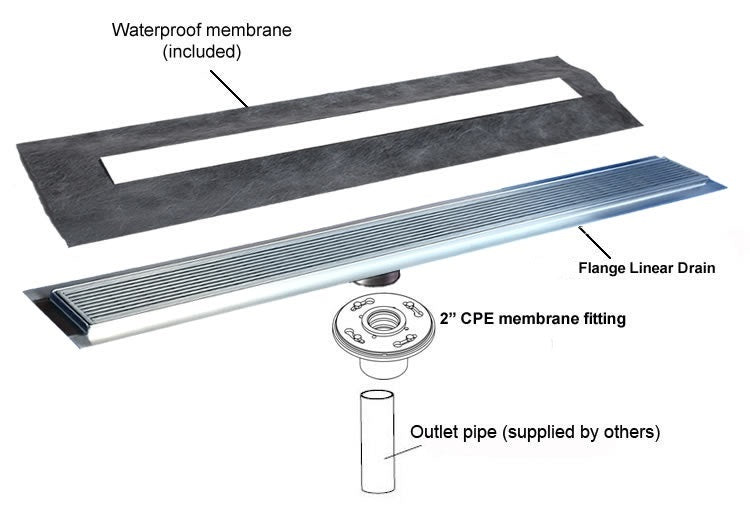 Waterproof membrane
(included)

Flange Linear Drain

2” CPE membrane fitting

Outlet pipe (supplied by others)